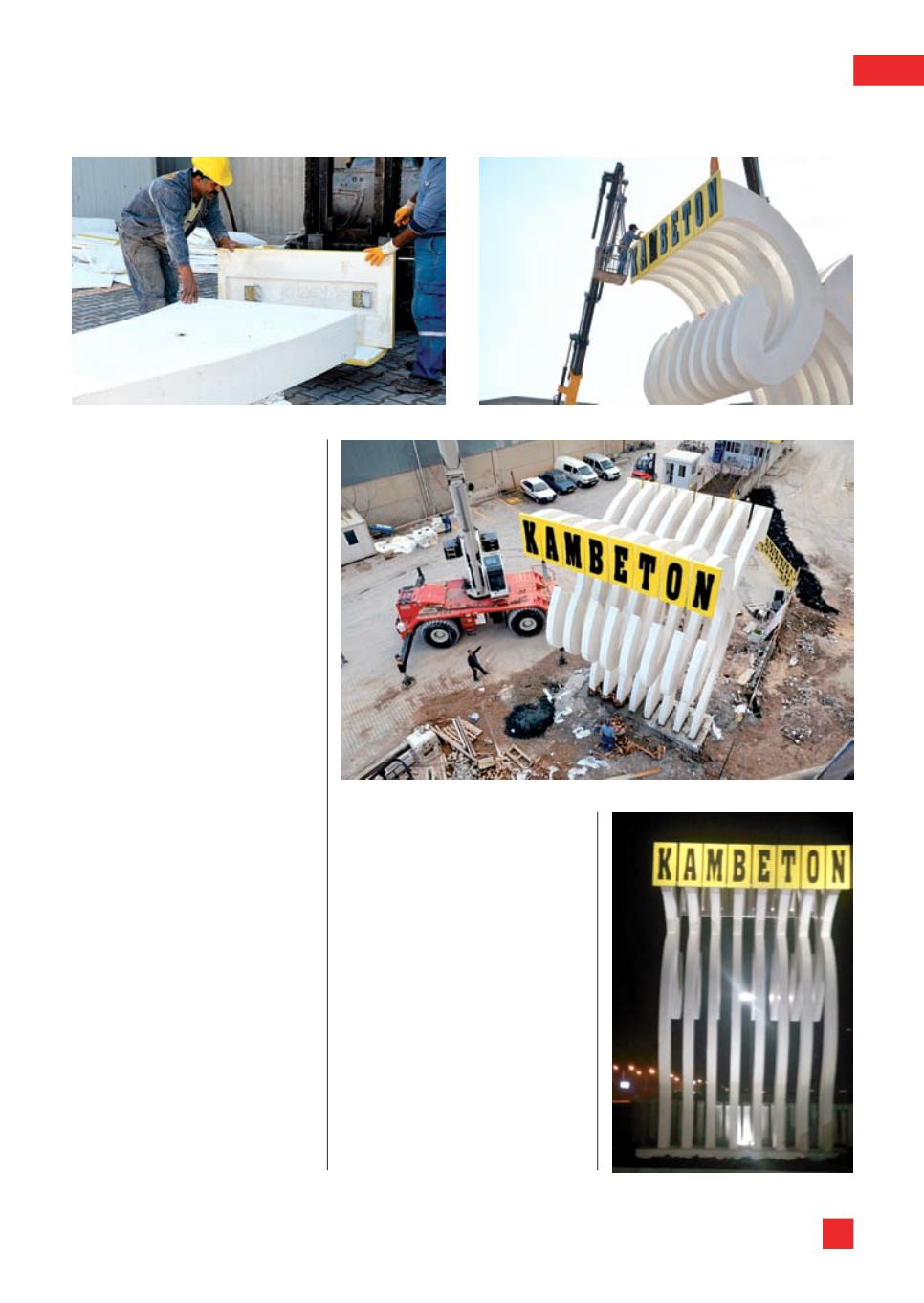 KAMBETON

KAMBETON

KAMBETON